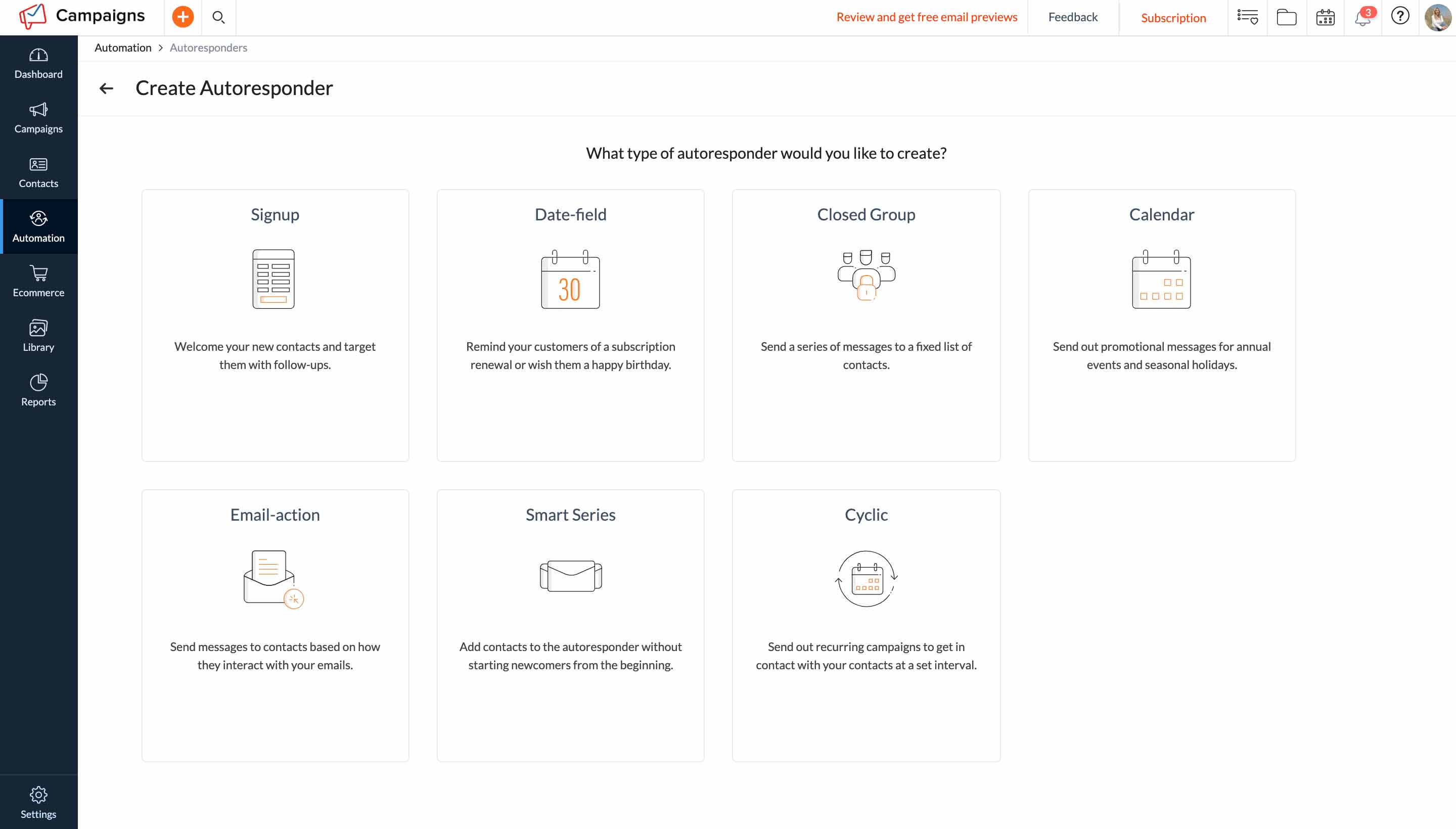 Campaigns

Review and get free email previews

Feedback

Subscription

3

Dashboard

Campaigns

Contacts

Automation

Ecommerce

Library

Reports

Settings

Automation > Autoresponders

Create Autoresponder

What type of autoresponder would you like to create?

Signup

Welcome your new contacts and target them with follow-ups.

Date-field

30

Remind your customers of a subscription renewal or wish them a happy birthday.

Closed Group

Send a series of messages to a fixed list of contacts.

Calendar

Send out promotional messages for annual events and seasonal holidays.

Email-action

Send messages to contacts based on how they interact with your emails.

Smart Series

Add contacts to the autoresponder without starting newcomers from the beginning.

Cyclic

Send out recurring campaigns to get in contact with your contacts at a set interval.