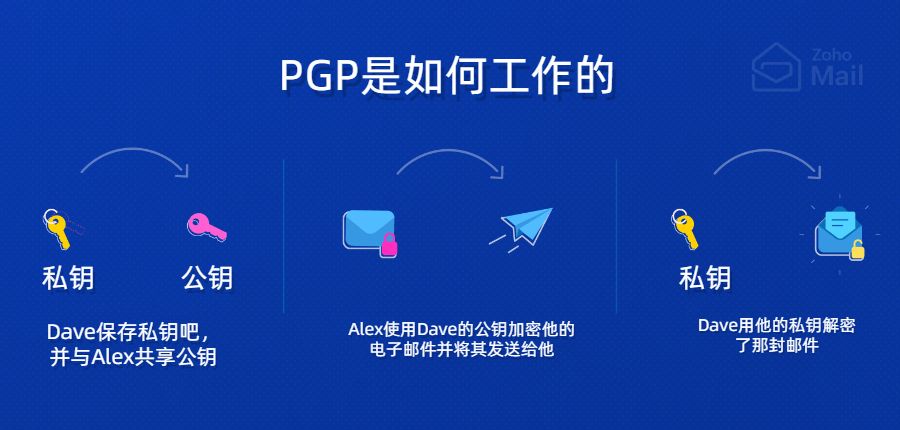 PGP是如何工作的

Zoho Mail

私钥

公钥

Dave保存私钥吧，并与Alex共享公钥

Alex使用Dave的公钥加密他的电子邮件并将其发送给他

私钥

Dave用他的私钥解密了那封邮件